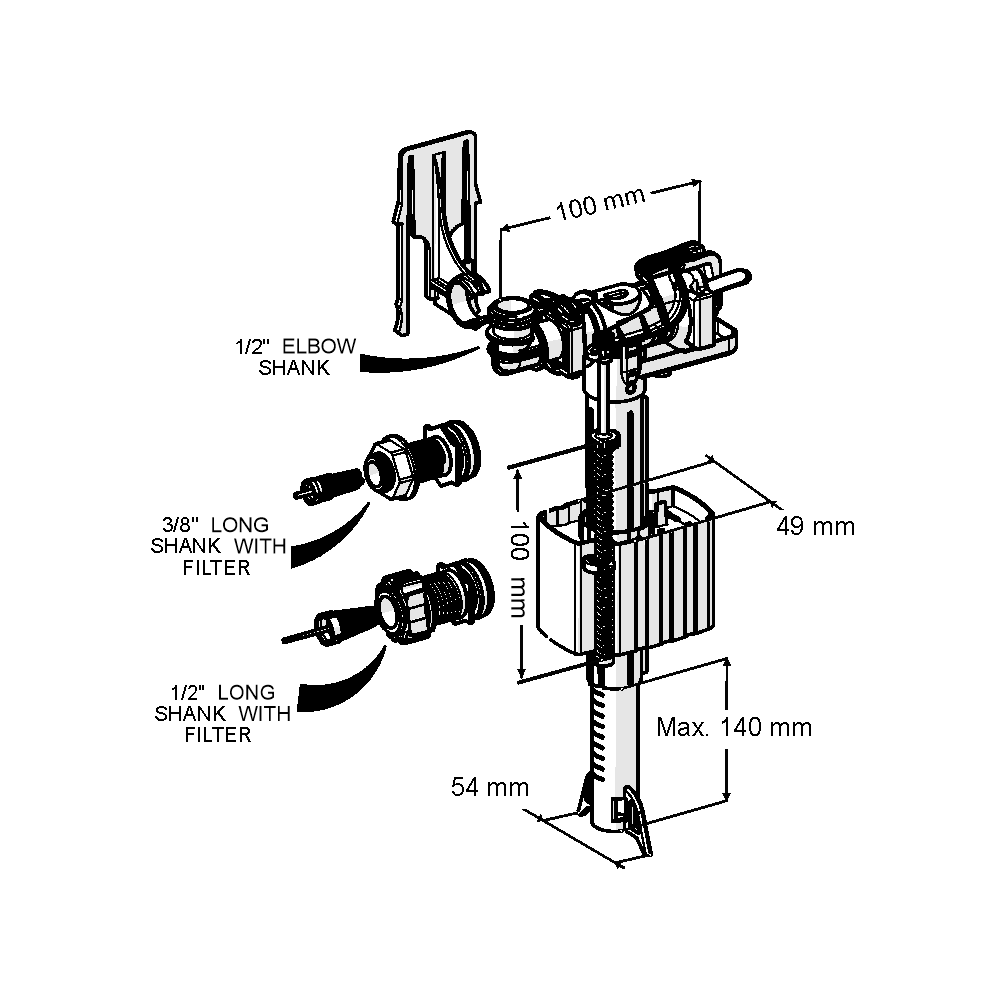 100 mm

1/2" ELBOW SHANK

3/8" LONG SHANK WITH FILTER

100 mm

49 mm

1/2" LONG SHANK WITH FILTER

Max. 140 mm

54 mm