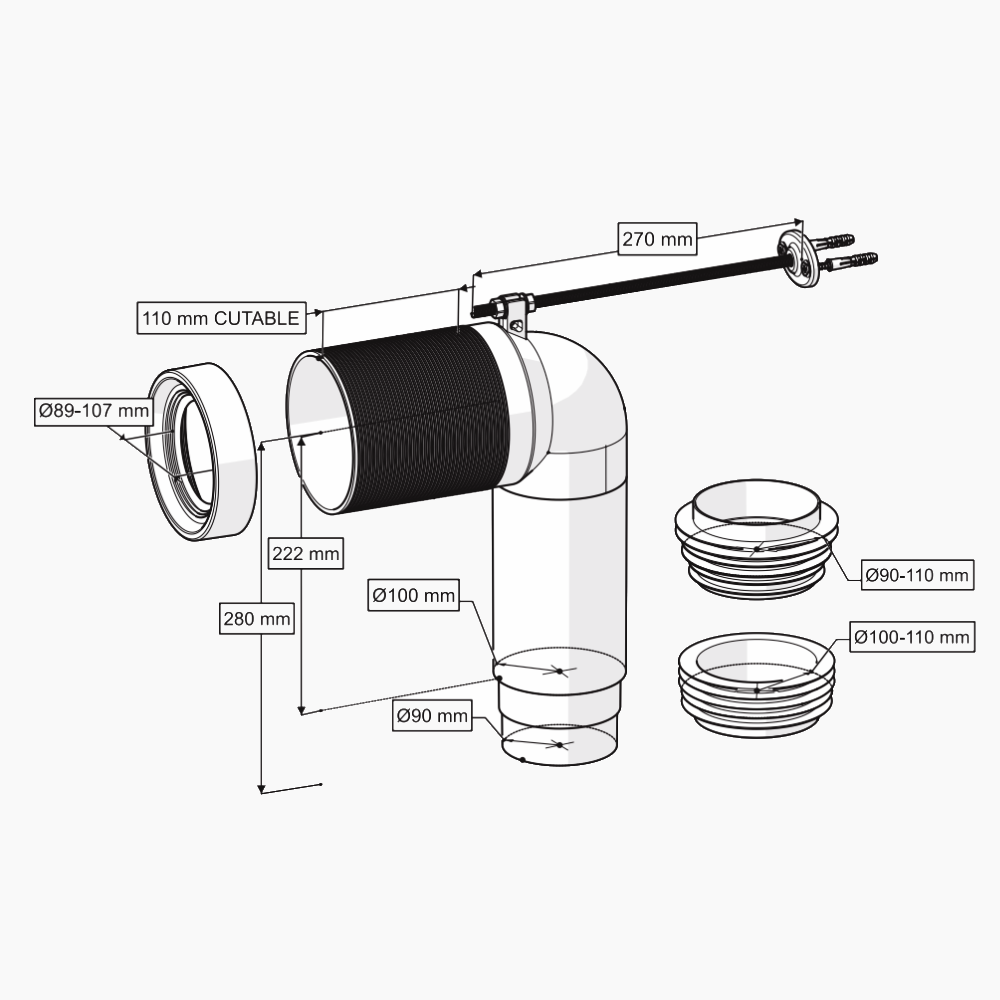 270 mm

110 mm CUTABLE

Ø89-107 mm

222 mm

280 mm

Ø100 mm

Ø90 mm

Ø90-110 mm

Ø100-110 mm