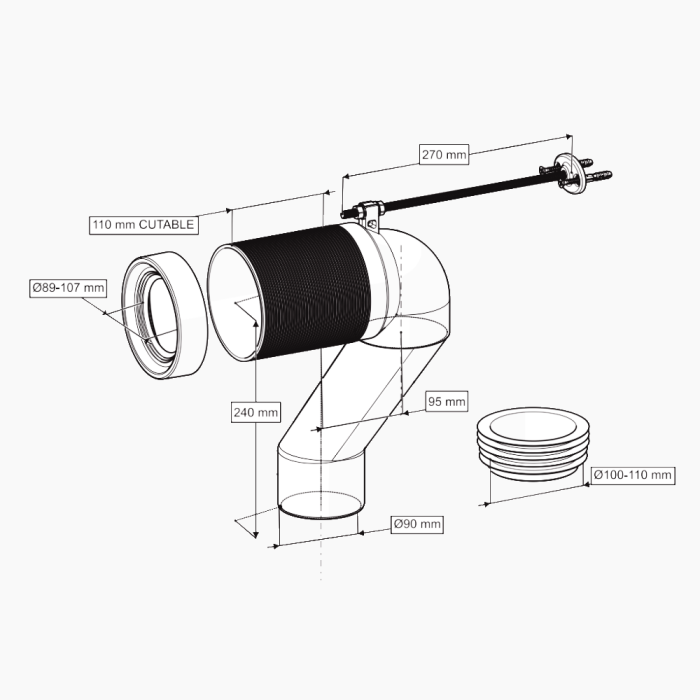 270 mm

110 mm CUTABLE

Ø89-107 mm

240 mm

95 mm

Ø100-110 mm

Ø90 mm