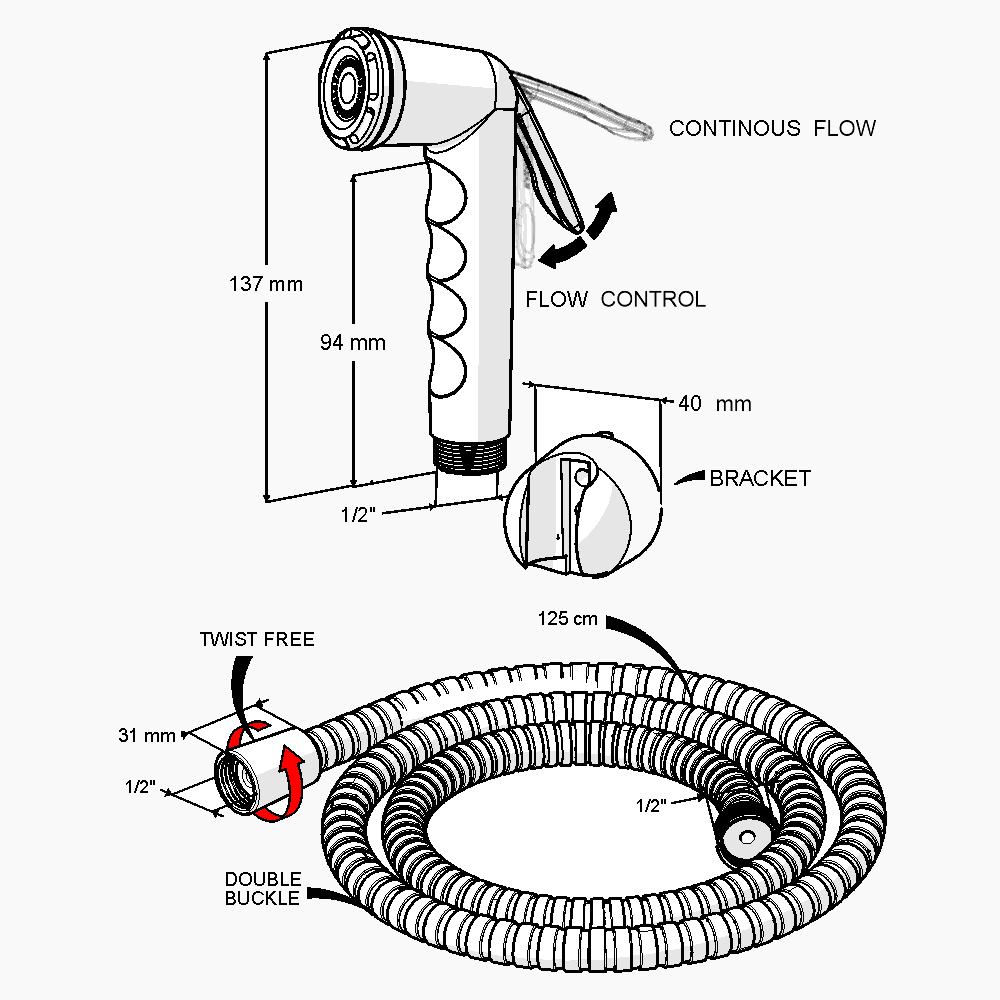 CONTINOUS FLOW

137 mm

94 mm

FLOW CONTROL

40 mm

BRACKET

1/2"

125 cm

TWIST FREE

31 mm

1/2"

1/2"

DOUBLE BUCKLE