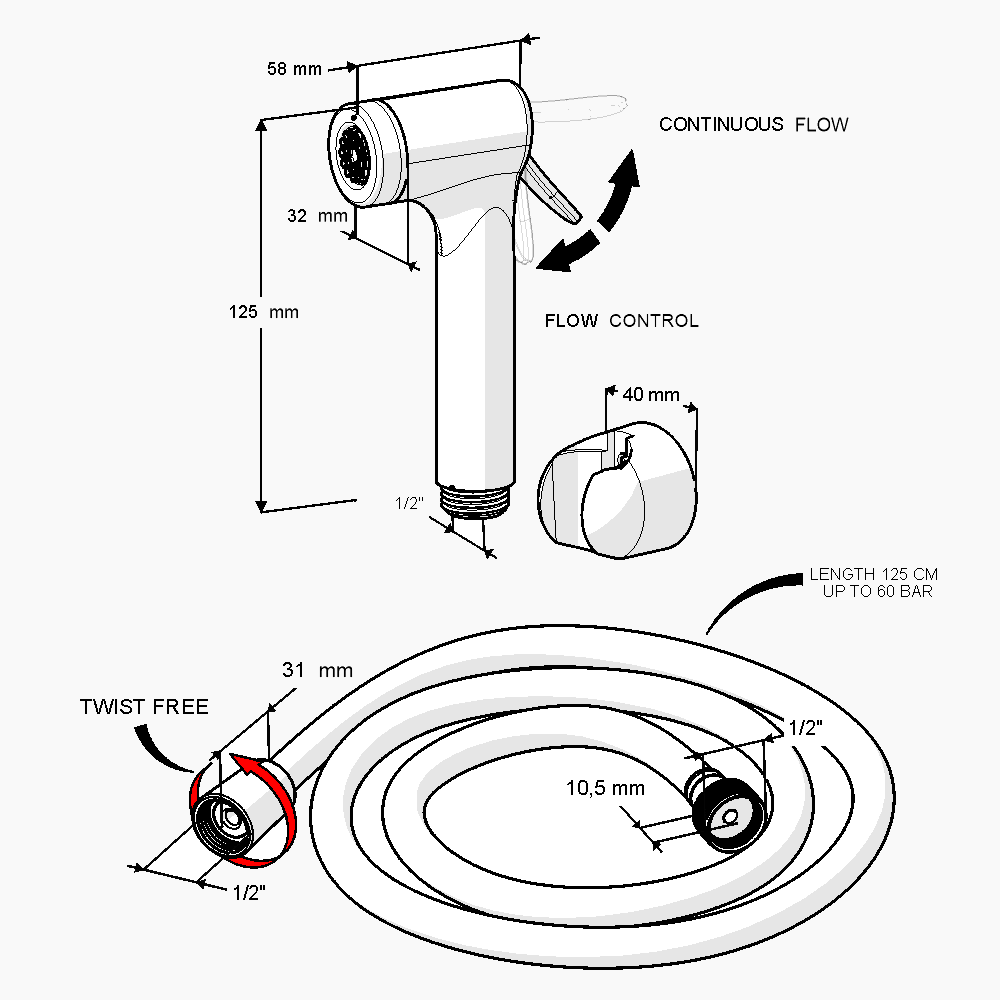 58 mm

CONTINUOUS FLOW

32 mm

125 mm

FLOW CONTROL

40 mm

1/2"

LENGTH 125 CM
UP TO 60 BAR

31 mm

TWIST FREE

1/2"

10,5 mm

1/2"